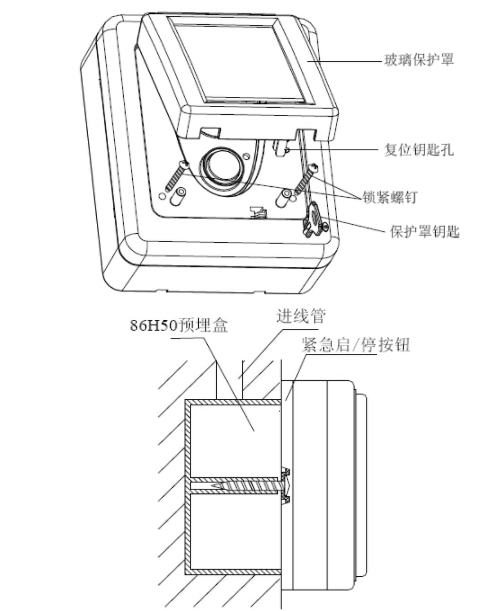 玻璃保护罩

复位钥匙孔

锁紧螺钉

保护罩钥匙

86H50预埋盒

进线管

紧急启/停按钮